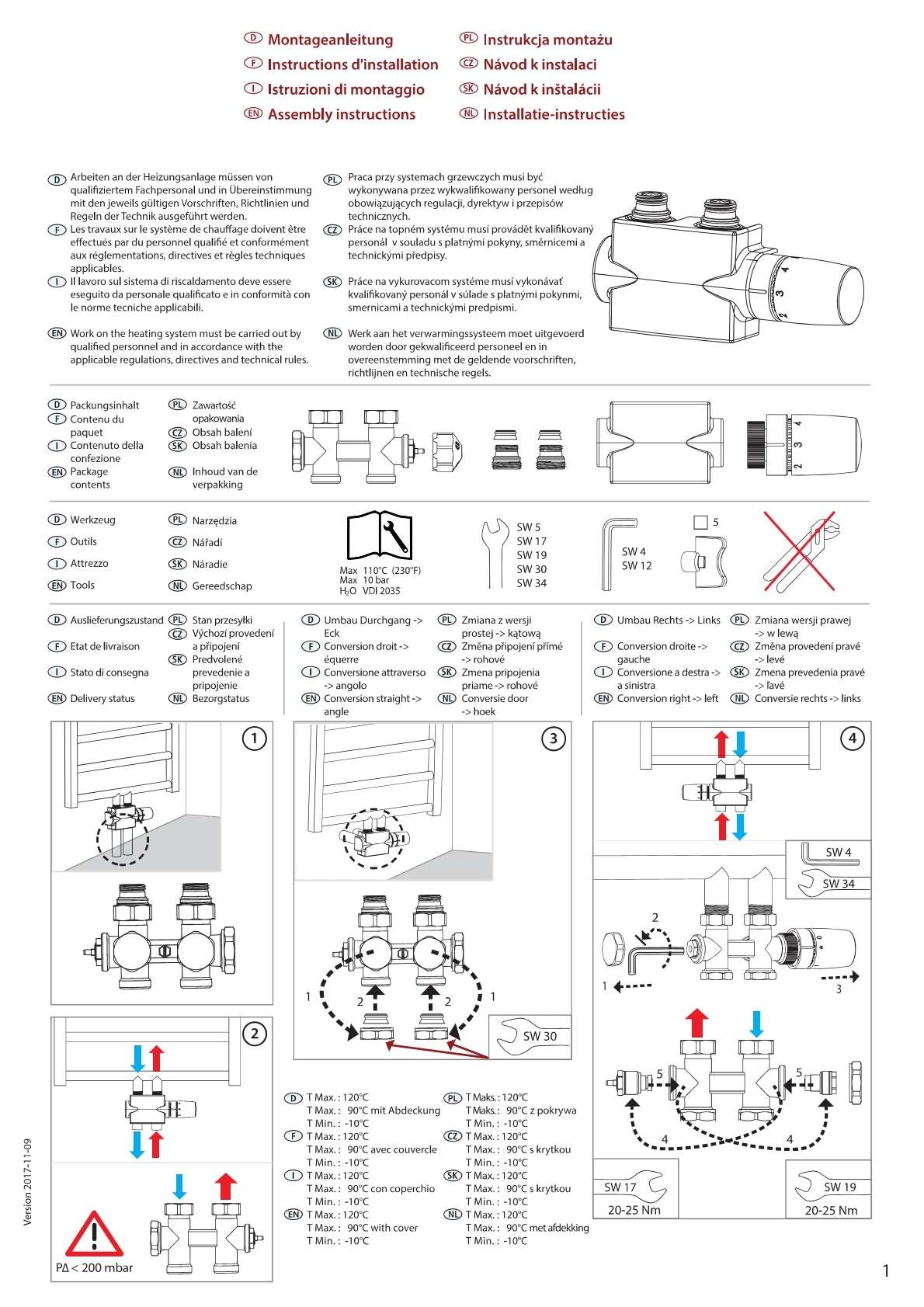 D Montageanleitung
F Instructions d'installation
I Istruzioni di montaggio
EN Assembly instructions

PL Instrukcja montażu
CZ Návod k instalaci
SK Návod k inštalácii
NL Installatie-instructies

D Arbeiten an der Heizungsanlage müssen von qualifiziertem Fachpersonal und in Übereinstimmung mit den jeweils gültigen Vorschriften, Richtlinien und Regeln der Technik ausgeführt werden.
F Les travaux sur le système de chauffage doivent être effectués par du personnel qualifié et conformément aux réglementations, directives et règles techniques applicables.
I Il lavoro sul sistema di riscaldamento deve essere eseguito da personale qualificato e in conformità con le norme tecniche applicabili.

EN Work on the heating system must be carried out by qualified personnel and in accordance with the applicable regulations, directives and technical rules.

PL Praca przy systemach grzewczych musi być wykonywana przez wykwalifikowany personel według obowiązujących regulacji, dyrektyw i przepisów technicznych.
CZ Práce na topném systému musí provádět kvalifikovaný personál v souladu s platnými pokyny, směrnicemi a technickými předpisy.
SK Práce na vykurovacom systéme musí vykonávať kvalifikovaný personál v súlade s platnými pokynmi, smernicami a technickými predpismi.

NL Werk aan het verwarmingssysteem moet uitgevoerd worden door gekwalificeerd personeel en in overeenstemming met de geldende voorschriften, richtlijnen en technische regels.

2 3 4

D Packungsinhalt
F Contenu du paquet
I Contenuto della confezione
EN Package contents
PL Zawartość opakowania
CZ Obsah balení
SK Obsah balenia
NL Inhoud van de verpakking

2 3 4

D Werkzeug
F Outils
I Attrezzo
EN Tools
PL Narzędzia
CZ Nářadí
SK Náradie
NL Gereedschap

Max 110°C (230°F)
Max 10 bar
$H_2O$ VDI 2035

SW 5
SW 17
SW 19
SW 30
SW 34

SW 4
SW 12

5

D Auslieferungszustand
F Etat de livraison
I Stato di consegna
EN Delivery status
PL Stan przesyłki
CZ Výchozí provedení a připojení
SK Predvolené prevedenie a pripojenie
NL Bezorgstatus

D Umbau Durchgang -> Eck
F Conversion droit -> équerre
I Conversione attraverso -> angolo
EN Conversion straight -> angle
PL Zmiana z wersji prostej -> kątową
CZ Změna připojení přímé -> rohové
SK Zmena pripojenia priame -> rohové
NL Conversie door -> hoek

D Umbau Rechts -> Links
F Conversion droite -> gauche
I Conversione a destra -> a sinistra
EN Conversion right -> left
PL Zmiana wersji prawej -> w lewą
CZ Změna provedení pravé -> levé
SK Zmena prevedenia pravé -> ľavé
NL Conversie rechts -> links

1

2

PΔ < 200 mbar

3

1 2 2 1

SW 30

4

SW 4
SW 34

2
1
3

5 5
4 4

SW 17
20-25 Nm

SW 19
20-25 Nm

D T Max. : 120°C
T Max. : 90°C mit Abdeckung
T Min. : -10°C
F T Max. : 120°C
T Max. : 90°C avec couvercle
T Min. : -10°C
I T Max. : 120°C
T Max. : 90°C con coperchio
T Min. : -10°C
EN T Max. : 120°C
T Max. : 90°C with cover
T Min. : -10°C

PL T Maks. : 120°C
T Maks. : 90°C z pokrywa
T Min. : -10°C
CZ T Max. : 120°C
T Max. : 90°C s krytkou
T Min. : -10°C
SK T Max. : 120°C
T Max. : 90°C s krytkou
T Min. : -10°C
NL T Max. : 120°C
T Max. : 90°C met afdekking
T Min. : -10°C

Version 2017-11-09

1