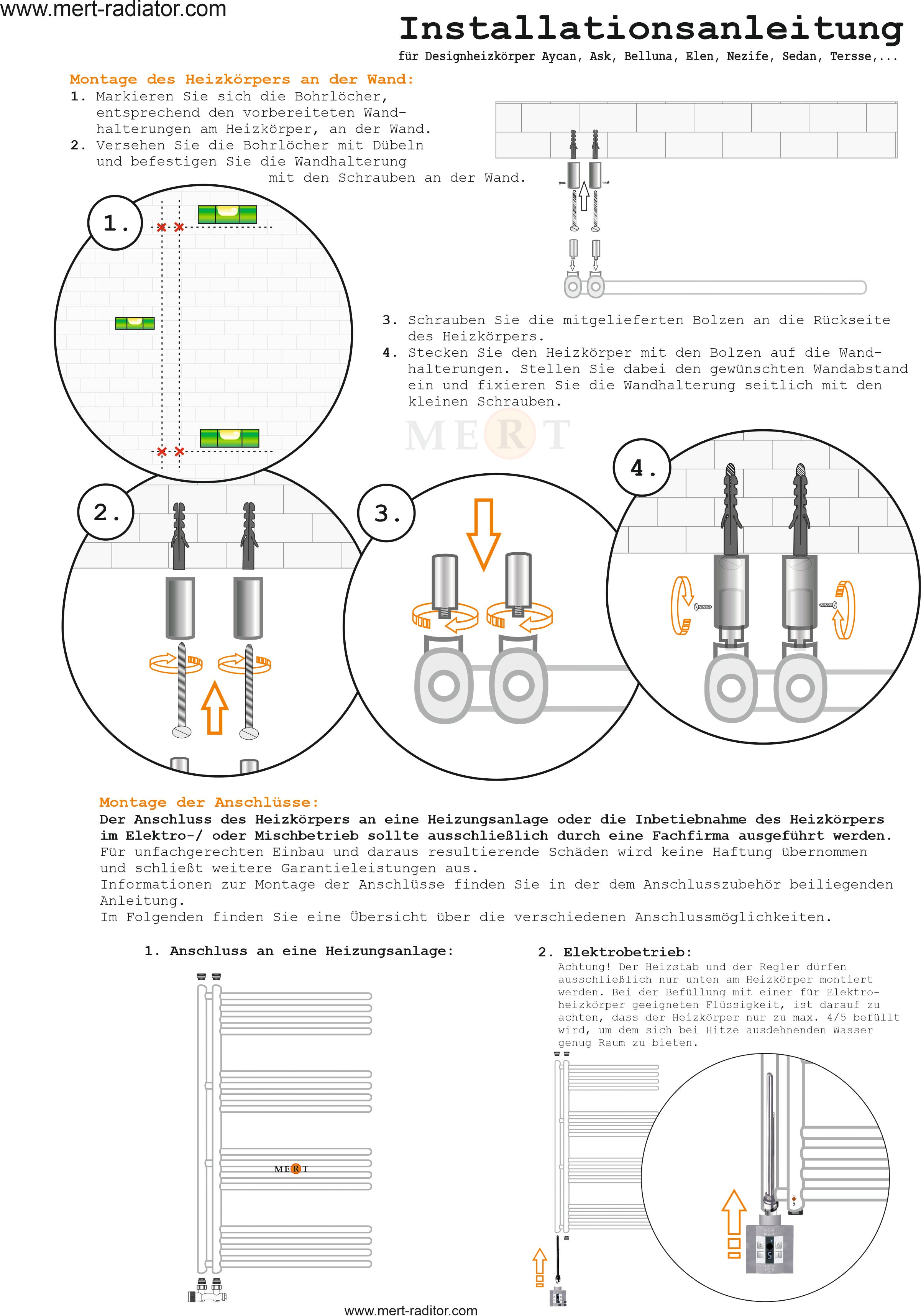 www.mert-radiator.com

Installationsanleitung

für Designheizkörper Aycan, Ask, Belluna, Elen, Nezife, Sedan, Tersse,...

Montage des Heizkörpers an der Wand:
1. Markieren Sie sich die Bohrlöcher, entsprechend den vorbereiteten Wandhalterungen am Heizkörper, an der Wand.
2. Versehen Sie die Bohrlöcher mit Dübeln und befestigen Sie die Wandhalterung mit den Schrauben an der Wand.

1.

3. Schrauben Sie die mitgelieferten Bolzen an die Rückseite des Heizkörpers.
4. Stecken Sie den Heizkörper mit den Bolzen auf die Wandhalterungen. Stellen Sie dabei den gewünschten Wandabstand ein und fixieren Sie die Wandhalterung seitlich mit den kleinen Schrauben.

MERT

2.

3.

4.

Montage der Anschlüsse:
Der Anschluss des Heizkörpers an eine Heizungsanlage oder die Inbetiebnahme des Heizkörpers im Elektro-/ oder Mischbetrieb sollte ausschließlich durch eine Fachfirma ausgeführt werden.
Für unfachgerechten Einbau und daraus resultierende Schäden wird keine Haftung übernommen und schließt weitere Garantieleistungen aus.
Informationen zur Montage der Anschlüsse finden Sie in der dem Anschlusszubehör beiliegenden Anleitung.
Im Folgenden finden Sie eine Übersicht über die verschiedenen Anschlussmöglichkeiten.

1. Anschluss an eine Heizungsanlage:

MERT

2. Elektrobetrieb:
Achtung! Der Heizstab und der Regler dürfen ausschließlich nur unten am Heizkörper montiert werden. Bei der Befüllung mit einer für Elektroheizkörper geeigneten Flüssigkeit, ist darauf zu achten, dass der Heizkörper nur zu max. 4/5 befüllt wird, um dem sich bei Hitze ausdehnenden Wasser genug Raum zu bieten.

www.mert-raditor.com